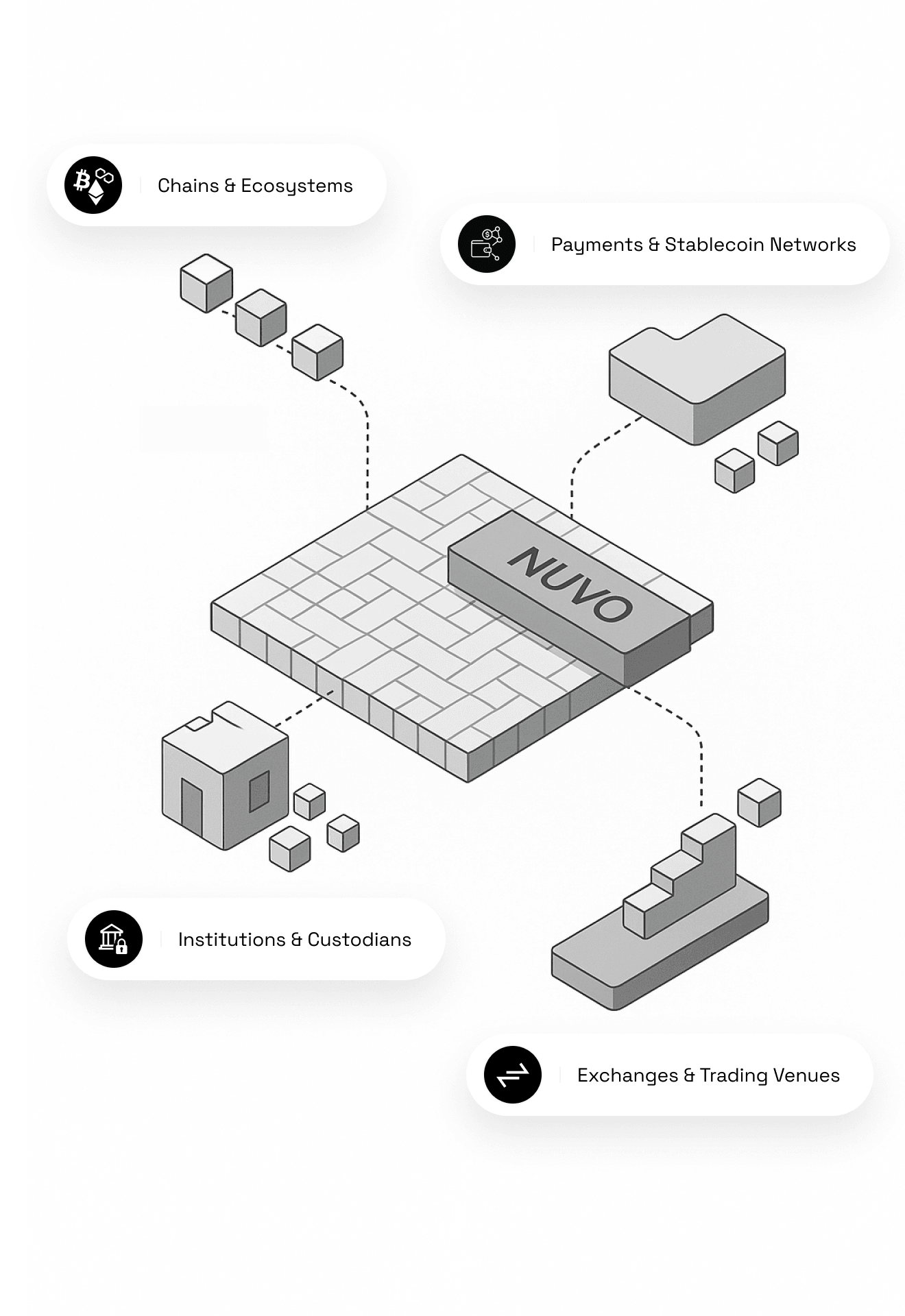 Chains & Ecosystems

Payments & Stablecoin Networks

NUVO

Institutions & Custodians

Exchanges & Trading Venues